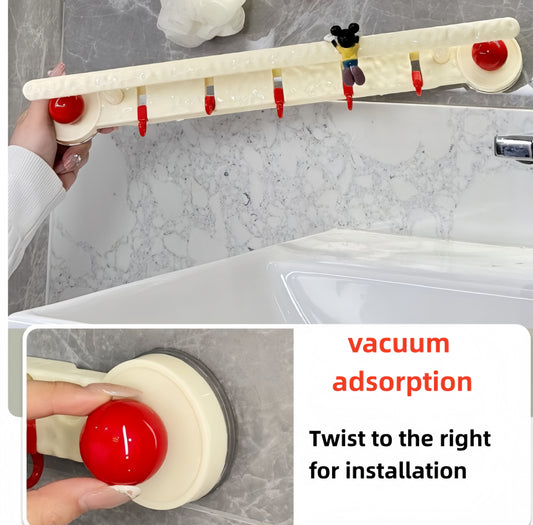 vacuum adsorption

Twist to the right for installation