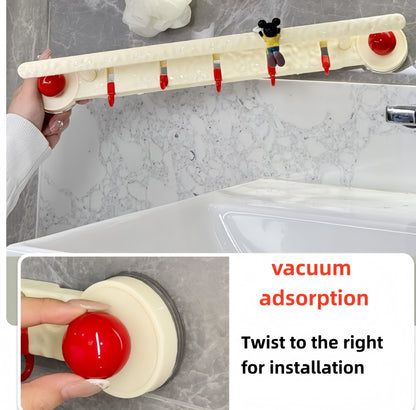 vacuum adsorption

Twist to the right for installation